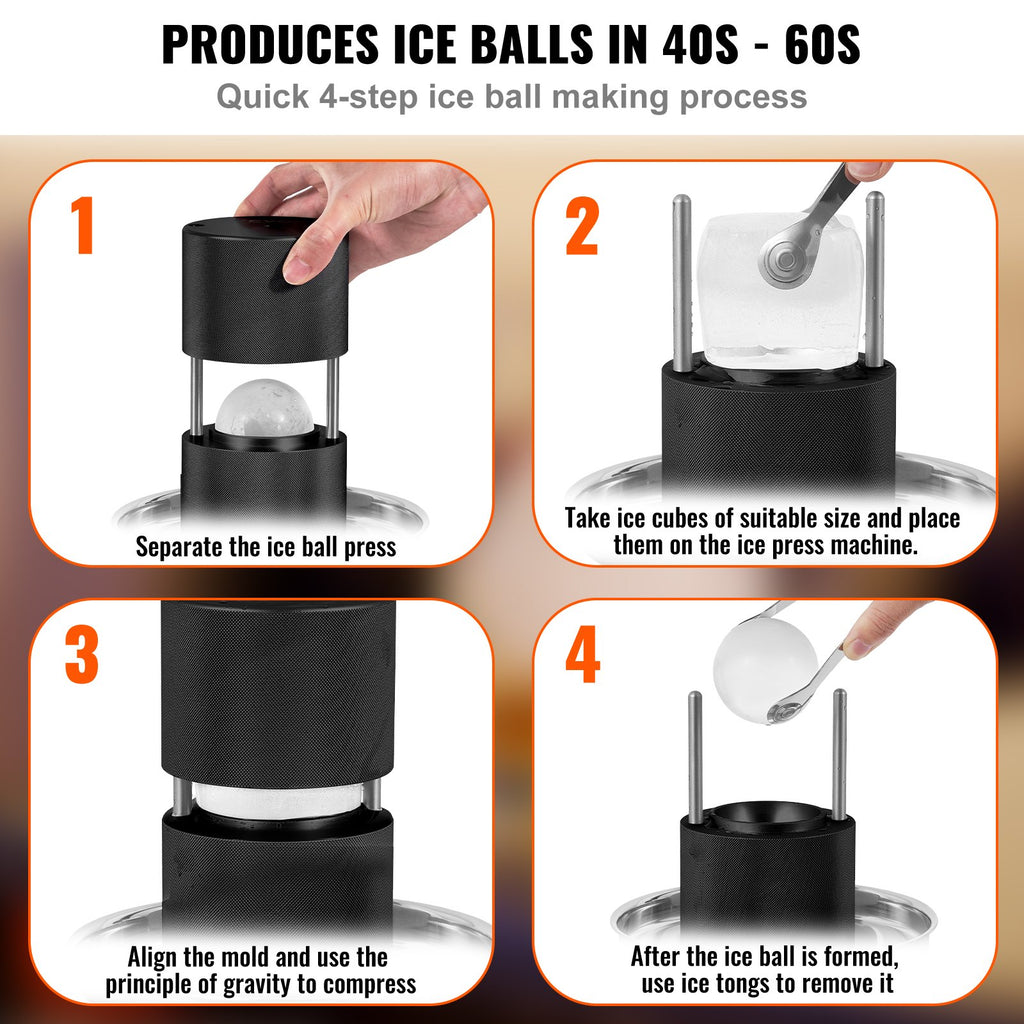 PRODUCES ICE BALLS IN 40S - 60S

Quick 4-step ice ball making process

1

Separate the ice ball press

2

Take ice cubes of suitable size and place them on the ice press machine.

3

Align the mold and use the principle of gravity to compress

4

After the ice ball is formed, use ice tongs to remove it