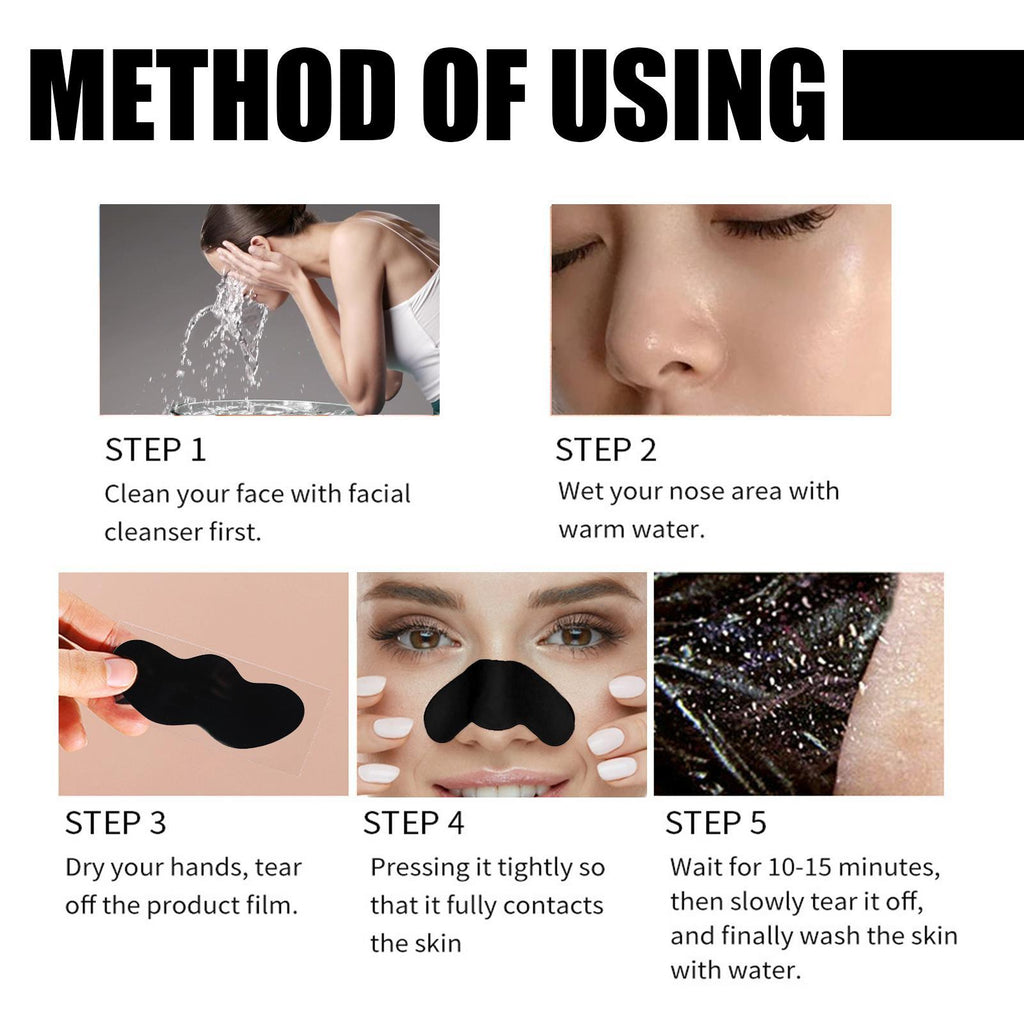 METHOD OF USING

STEP 1
Clean your face with facial cleanser first.

STEP 2
Wet your nose area with warm water.

STEP 3
Dry your hands, tear off the product film.

STEP 4
Pressing it tightly so that it fully contacts the skin

STEP 5
Wait for 10-15 minutes, then slowly tear it off, and finally wash the skin with water.